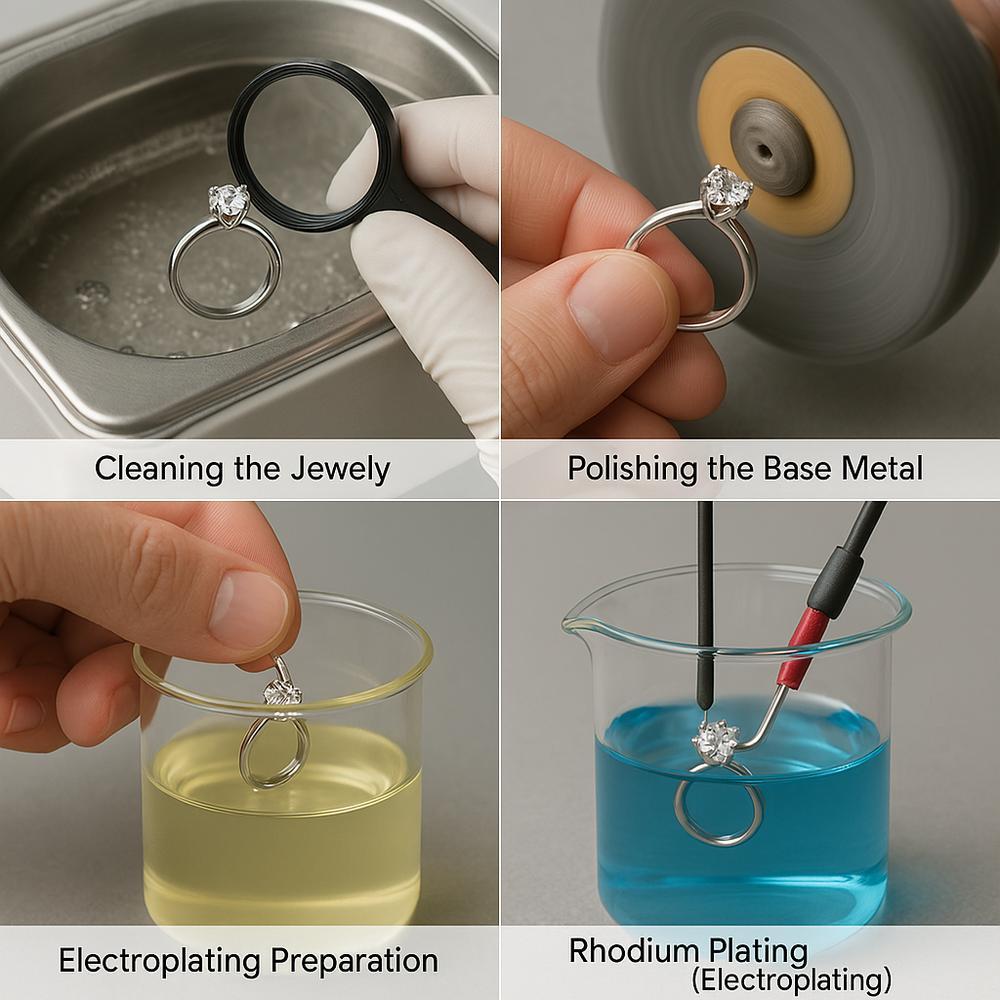 Cleaning the Jewely

Polishing the Base Metal

Electroplating Preparation

Rhodium Plating
(Electroplating)