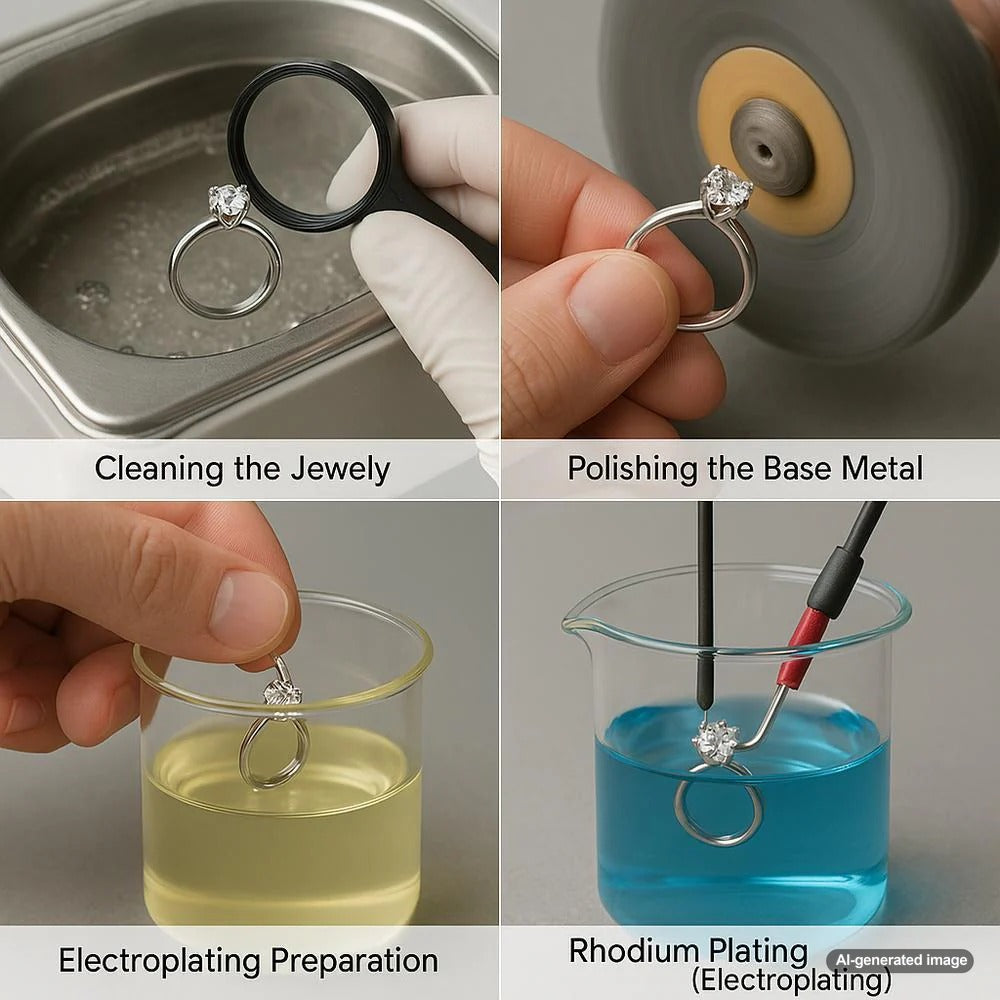 Cleaning the Jewely

Polishing the Base Metal

Electroplating Preparation

Rhodium Plating (Electroplating)

AI-generated image